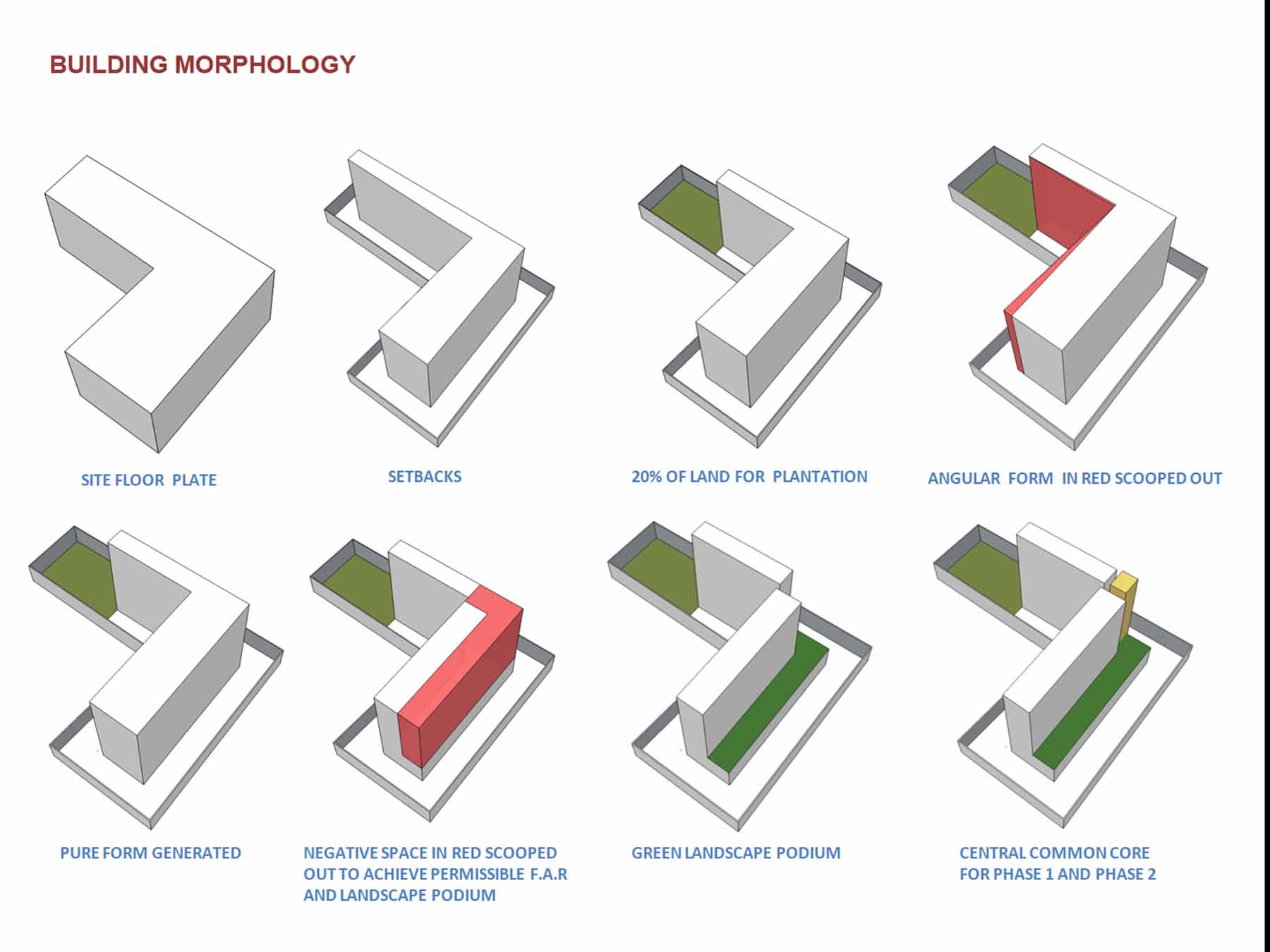 BUILDING MORPHOLOGY

SITE FLOOR PLATE

SETBACKS

20% OF LAND FOR PLANTATION

ANGULAR FORM IN RED SCOOPED OUT

PURE FORM GENERATED

NEGATIVE SPACE IN RED SCOOPED OUT TO ACHIEVE PERMISSIBLE F.A.R AND LANDSCAPE PODIUM

GREEN LANDSCAPE PODIUM

CENTRAL COMMON CORE FOR PHASE 1 AND PHASE 2